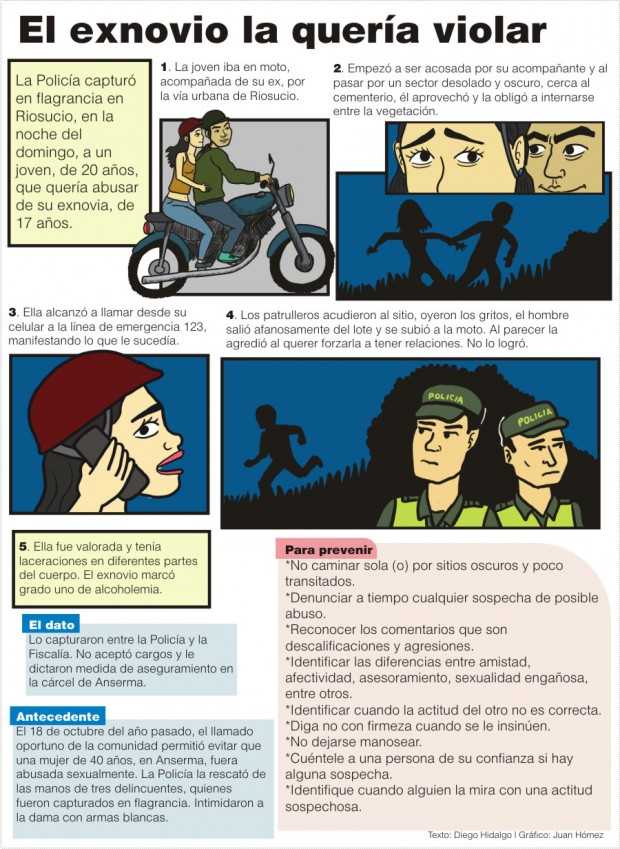 El exnovio la quería violar

La Policía capturó en flagrancia en Riosucio, en la noche del domingo, a un joven, de 20 años, que quería abusar de su exnovia, de 17 años.

1. La joven iba en moto, acompañada de su ex, por la vía urbana de Riosucio.

2. Empezó a ser acosada por su acompañante y al pasar por un sector desolado y oscuro, cerca al cementerio, él aprovechó y la obligó a internarse entre la vegetación.

3. Ella alcanzó a llamar desde su celular a la línea de emergencia 123, manifestando lo que le sucedía.

4. Los patrulleros acudieron al sitio, oyeron los gritos, el hombre salió afanosamente del lote y se subió a la moto. Al parecer la agredió al querer forzarla a tener relaciones. No lo logró.

POLICIA

POLICIA

5. Ella fue valorada y tenía laceraciones en diferentes partes del cuerpo. El exnovio marcó grado uno de alcoholemia.

El dato
Lo capturaron entre la Policía y la Fiscalía. No aceptó cargos y le dictaron medida de aseguramiento en la cárcel de Anserma.

Antecedente
El 18 de octubre del año pasado, el llamado oportuno de la comunidad permitió evitar que una mujer de 40 años, en Anserma, fuera abusada sexualmente. La Policía la rescató de las manos de tres delincuentes, quienes fueron capturados en flagrancia. Intimidaron a la dama con armas blancas.

Para prevenir
*No caminar sola (o) por sitios oscuros y poco transitados.
*Denunciar a tiempo cualquier sospecha de posible abuso.
*Reconocer los comentarios que son descalificaciones y agresiones.
*Identificar las diferencias entre amistad, afectividad, asesoramiento, sexualidad engañosa, entre otros.
*Identificar cuando la actitud del otro no es correcta.
*Diga no con firmeza cuando se le insinúen.
*No dejarse manosear.
*Cuéntele a una persona de su confianza si hay alguna sospecha.
*Identifique cuando alguien la mira con una actitud sospechosa.

Texto: Diego Hidalgo | Gráfico: Juan Hómez