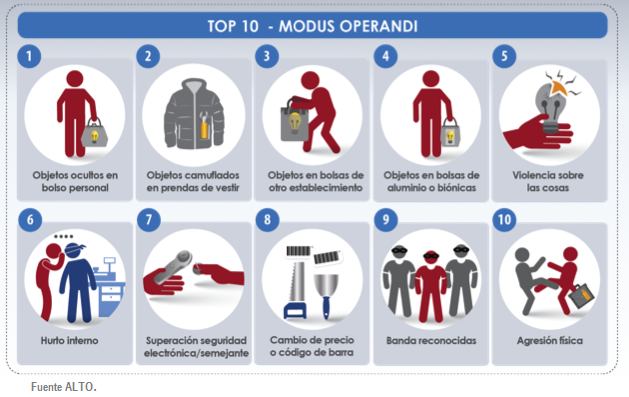 TOP 10 - MODUS OPERANDI

1
Objetos ocultos en bolso personal

2
Objetos camuflados en prendas de vestir

3
Objetos en bolsas de otro establecimiento

4
Objetos en bolsas de aluminio o biónicas

5
Violencia sobre las cosas

6
Hurto interno

7
Superación seguridad electrónica/semejante

8
Cambio de precio o código de barra

9
Banda reconocidas

10
Agresión física

Fuente ALTO.