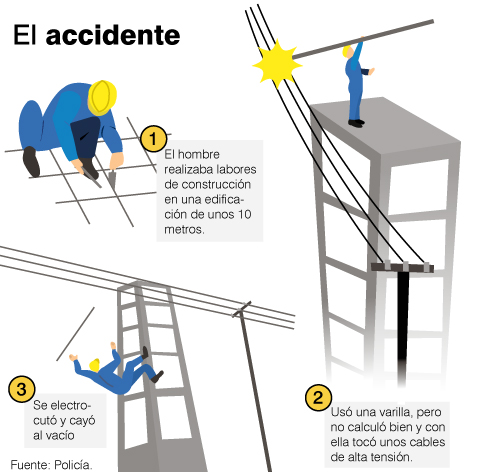 El accidente

1

El hombre realizaba labores de construcción en una edificación de unos 10 metros.

2

Usó una varilla, pero no calculó bien y con ella tocó unos cables de alta tensión.

3

Se electrocutó y cayó al vacío

Fuente: Policía.