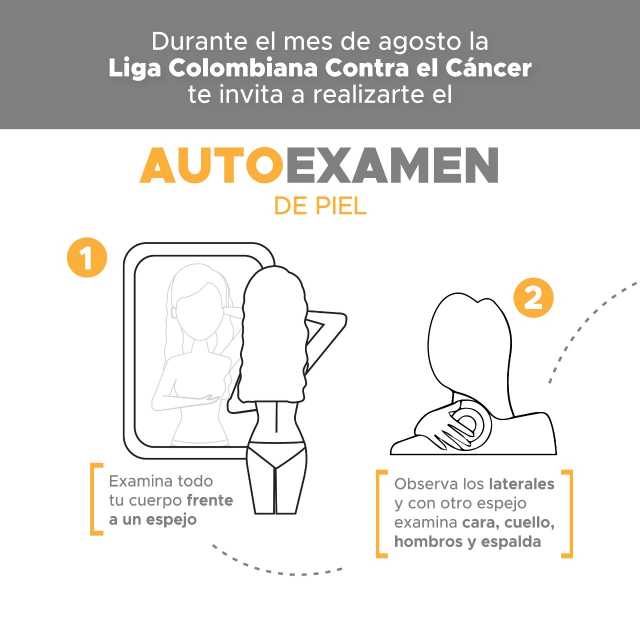 Durante el mes de agosto la
Liga Colombiana Contra el Cáncer
te invita a realizarte el

AUTOEXAMEN
DE PIEL

1

Examina todo tu cuerpo frente a un espejo

2

Observa los laterales y con otro espejo examina cara, cuello, hombros y espalda