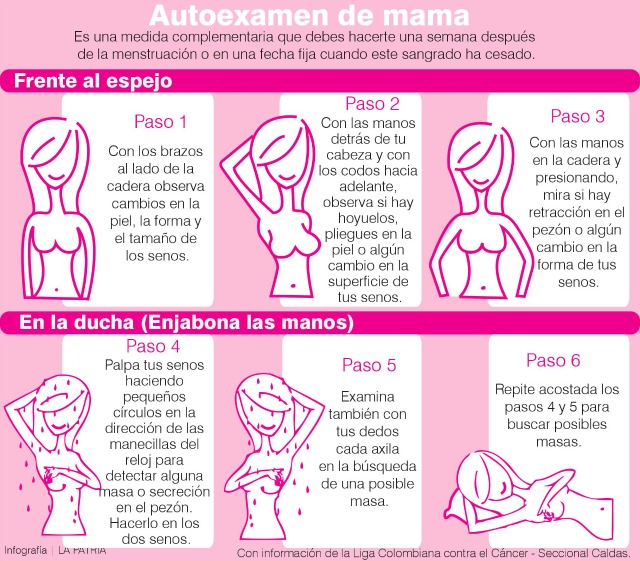 Autoexamen de mama

Es una medida complementaria que debes hacerte una semana después de la menstruación o en una fecha fija cuando este sangrado ha cesado.

Frente al espejo

Paso 1

Con los brazos al lado de la cadera observa cambios en la piel, la forma y el tamaño de los senos.

Paso 2

Con las manos detrás de tu cabeza y con los codos hacia adelante, observa si hay hoyuelos, pliegues en la piel o algún cambio en la superficie de tus senos.

Paso 3

Con las manos en la cadera y presionando, mira si hay retracción en el pezón o algún cambio en la forma de tus senos.

En la ducha (Enjabona las manos)

Paso 4

Palpa tus senos haciendo pequeños círculos en la dirección de las manecillas del reloj para detectar alguna masa o secreción en el pezón. Hacerlo en los dos senos.

Paso 5

Examina también con tus dedos cada axila en la búsqueda de una posible masa.

Paso 6

Repite acostada los pasos 4 y 5 para buscar posibles masas.

Infografía | LA PATRIA

Con información de la Liga Colombiana contra el Cáncer - Seccional Caldas.